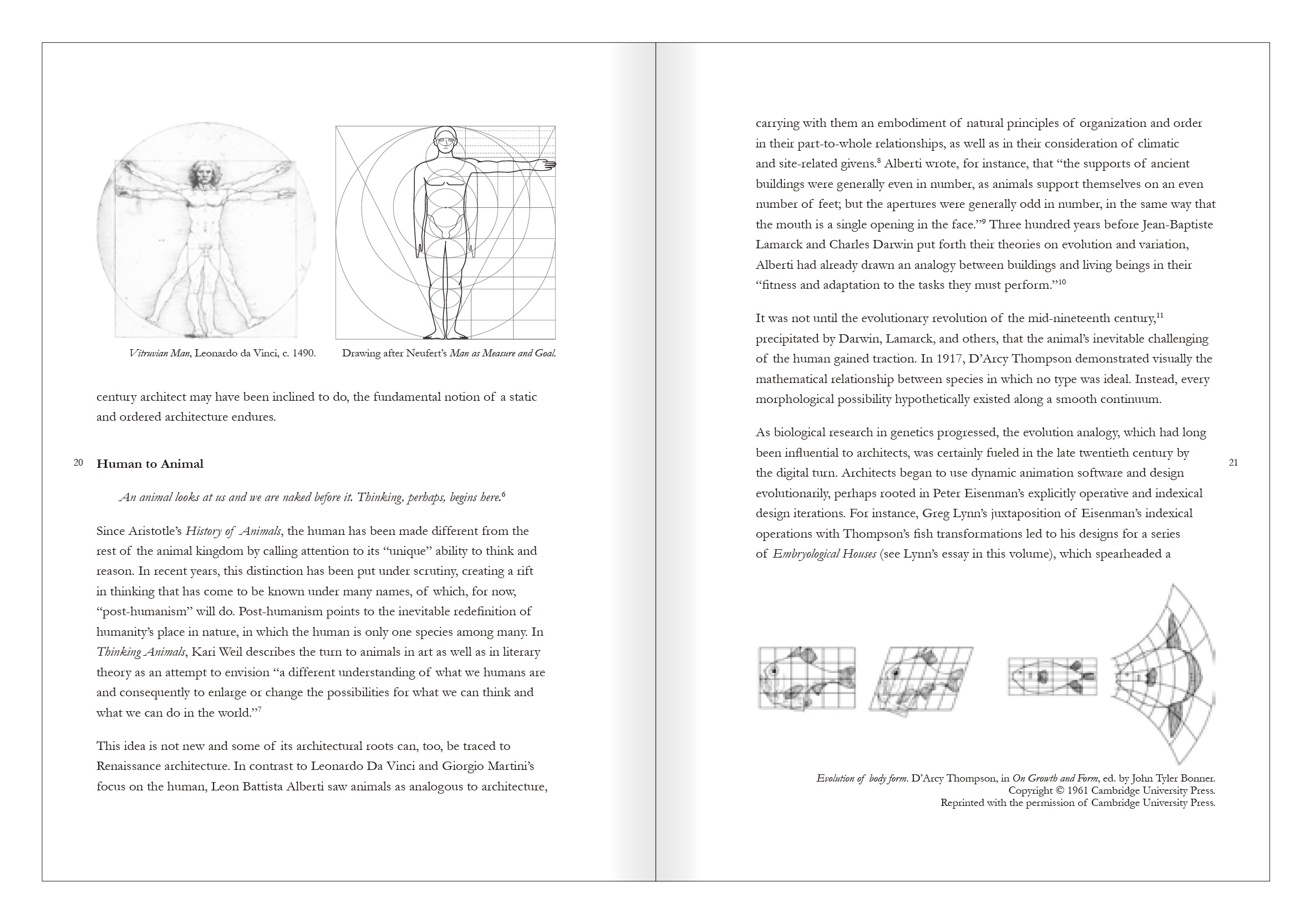 Vitruvian Man, Leonardo da Vinci, c. 1490.

Drawing after Neufert's Man as Measure and Goal.

century architect may have been inclined to do, the fundamental notion of a static and ordered architecture endures.

20

Human to Animal

An animal looks at us and we are naked before it. Thinking, perhaps, begins here.$^6$

Since Aristotle's History of Animals, the human has been made different from the rest of the animal kingdom by calling attention to its "unique" ability to think and reason. In recent years, this distinction has been put under scrutiny, creating a rift in thinking that has come to be known under many names, of which, for now, "post-humanism" will do. Post-humanism points to the inevitable redefinition of humanity's place in nature, in which the human is only one species among many. In Thinking Animals, Kari Weil describes the turn to animals in art as well as in literary theory as an attempt to envision "a different understanding of what we humans are and consequently to enlarge or change the possibilities for what we can think and what we can do in the world."$^7$

This idea is not new and some of its architectural roots can, too, be traced to Renaissance architecture. In contrast to Leonardo Da Vinci and Giorgio Martini's focus on the human, Leon Battista Alberti saw animals as analogous to architecture,

carrying with them an embodiment of natural principles of organization and order in their part-to-whole relationships, as well as in their consideration of climatic and site-related givens.$^8$ Alberti wrote, for instance, that "the supports of ancient buildings were generally even in number, as animals support themselves on an even number of feet; but the apertures were generally odd in number, in the same way that the mouth is a single opening in the face."$^9$ Three hundred years before Jean-Baptiste Lamarck and Charles Darwin put forth their theories on evolution and variation, Alberti had already drawn an analogy between buildings and living beings in their "fitness and adaptation to the tasks they must perform."$^{10}$

It was not until the evolutionary revolution of the mid-nineteenth century,$^{11}$ precipitated by Darwin, Lamarck, and others, that the animal's inevitable challenging of the human gained traction. In 1917, D'Arcy Thompson demonstrated visually the mathematical relationship between species in which no type was ideal. Instead, every morphological possibility hypothetically existed along a smooth continuum.

As biological research in genetics progressed, the evolution analogy, which had long been influential to architects, was certainly fueled in the late twentieth century by the digital turn. Architects began to use dynamic animation software and design evolutionarily, perhaps rooted in Peter Eisenman's explicitly operative and indexical design iterations. For instance, Greg Lynn's juxtaposition of Eisenman's indexical operations with Thompson's fish transformations led to his designs for a series of Embryological Houses (see Lynn's essay in this volume), which spearheaded a

21

Evolution of body form. D'Arcy Thompson, in On Growth and Form, ed. by John Tyler Bonner. Copyright © 1961 Cambridge University Press. Reprinted with the permission of Cambridge University Press.